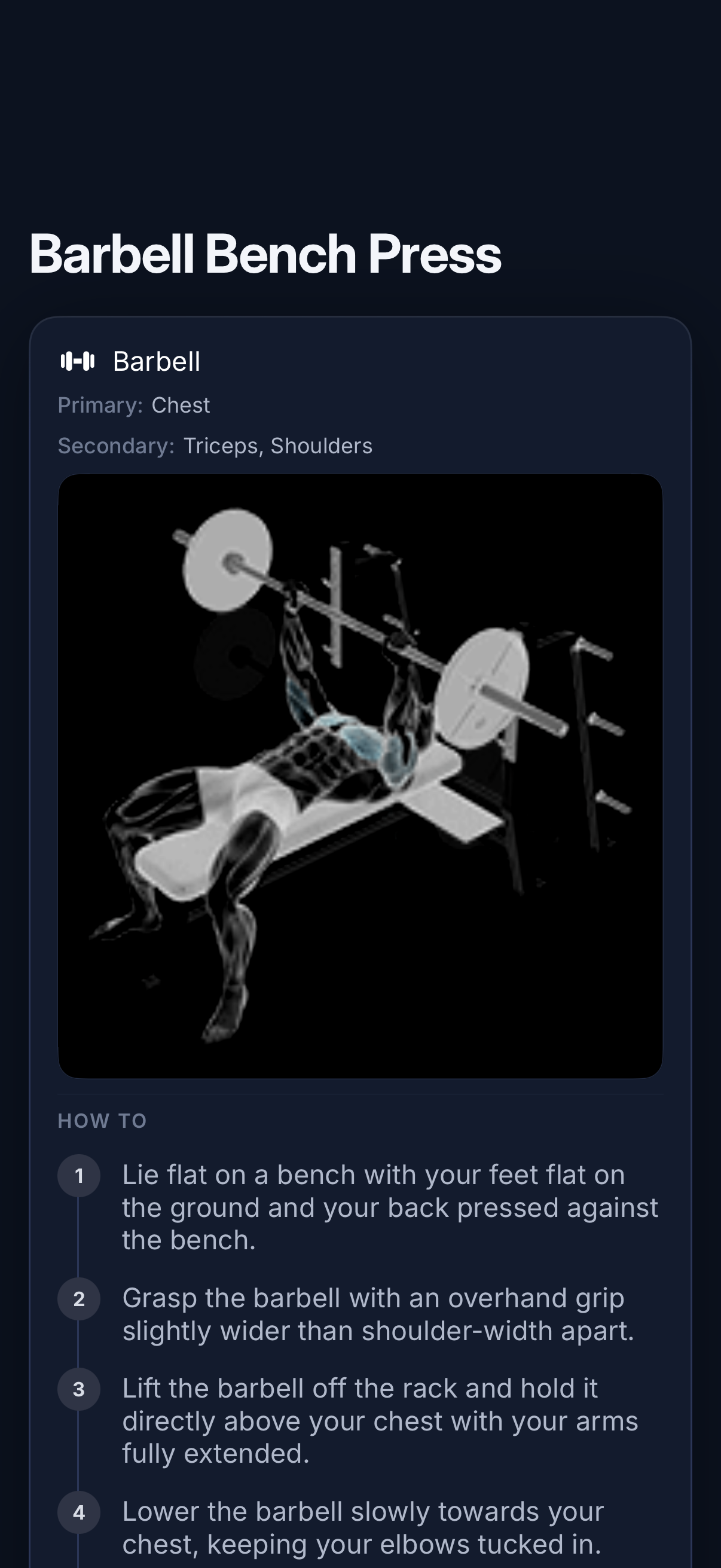 Barbell Bench Press

Barbell

Primary: Chest

Secondary: Triceps, Shoulders

HOW TO

1 Lie flat on a bench with your feet flat on the ground and your back pressed against the bench.

2 Grasp the barbell with an overhand grip slightly wider than shoulder-width apart.

3 Lift the barbell off the rack and hold it directly above your chest with your arms fully extended.

4 Lower the barbell slowly towards your chest, keeping your elbows tucked in.